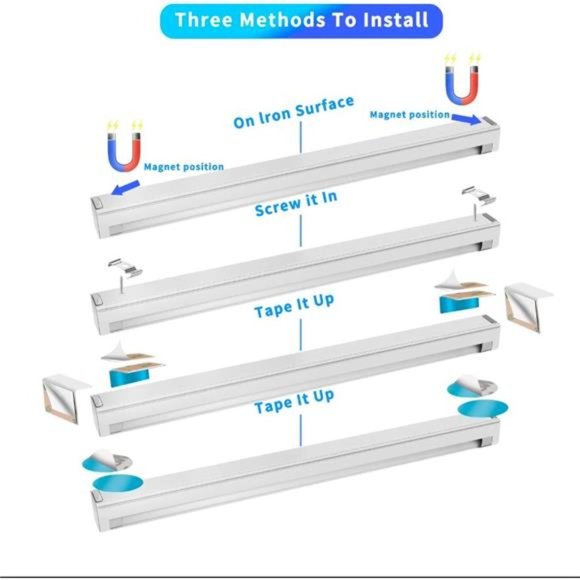 Three Methods To Install

On Iron Surface

Magnet position

Magnet position

Screw it In

Tape It Up

Tape It Up